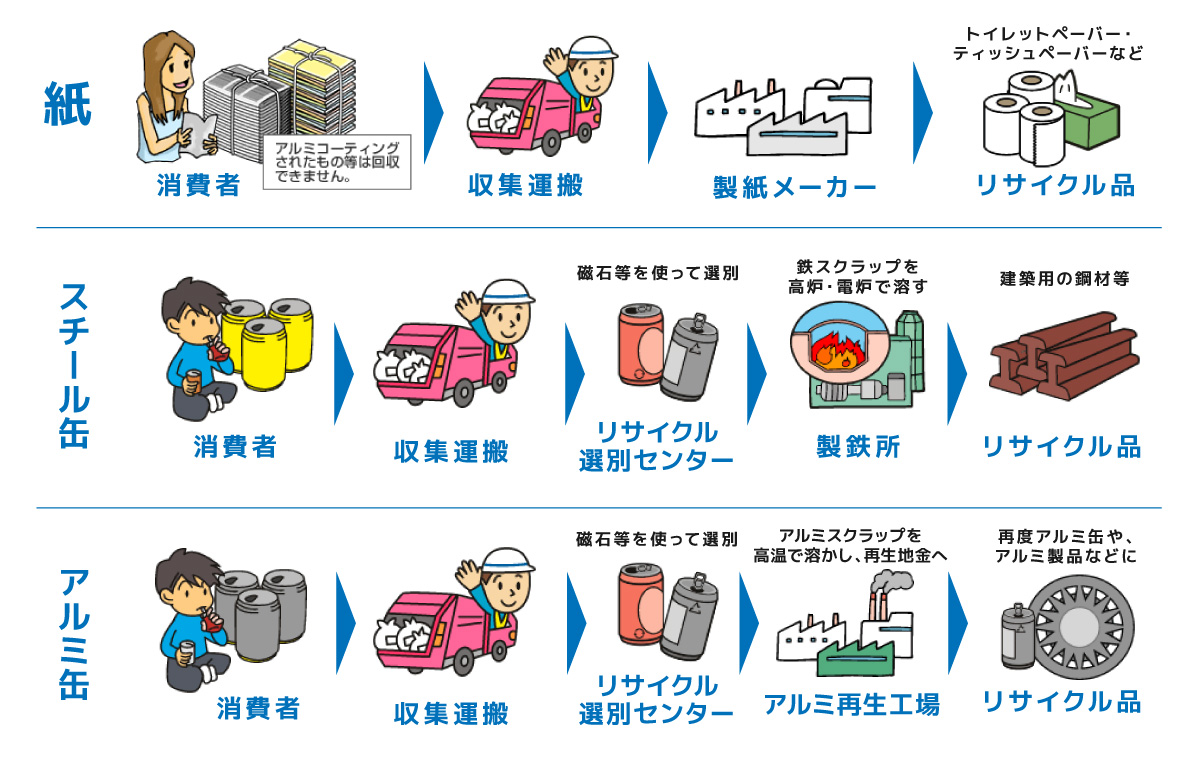 紙

アルミコーティングされたもの等は回収できません。

消費者

収集運搬

製紙メーカー

トイレットペーパー・ティッシュペーパーなど

リサイクル品

スチール缶

消費者

収集運搬

磁石等を使って選別

リサイクル選別センター

鉄スクラップを高炉・電炉で溶す

製鉄所

建築用の鋼材等

リサイクル品

アルミ缶

消費者

収集運搬

磁石等を使って選別

リサイクル選別センター

アルミスクラップを高温で溶かし、再生地金へ

アルミ再生工場

再度アルミ缶や、アルミ製品などに

リサイクル品